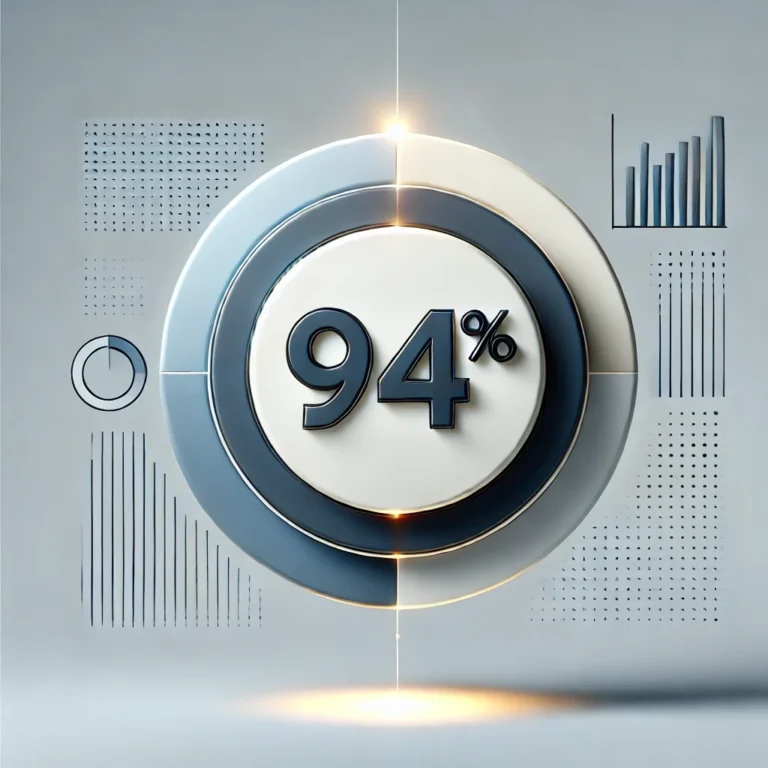 94%